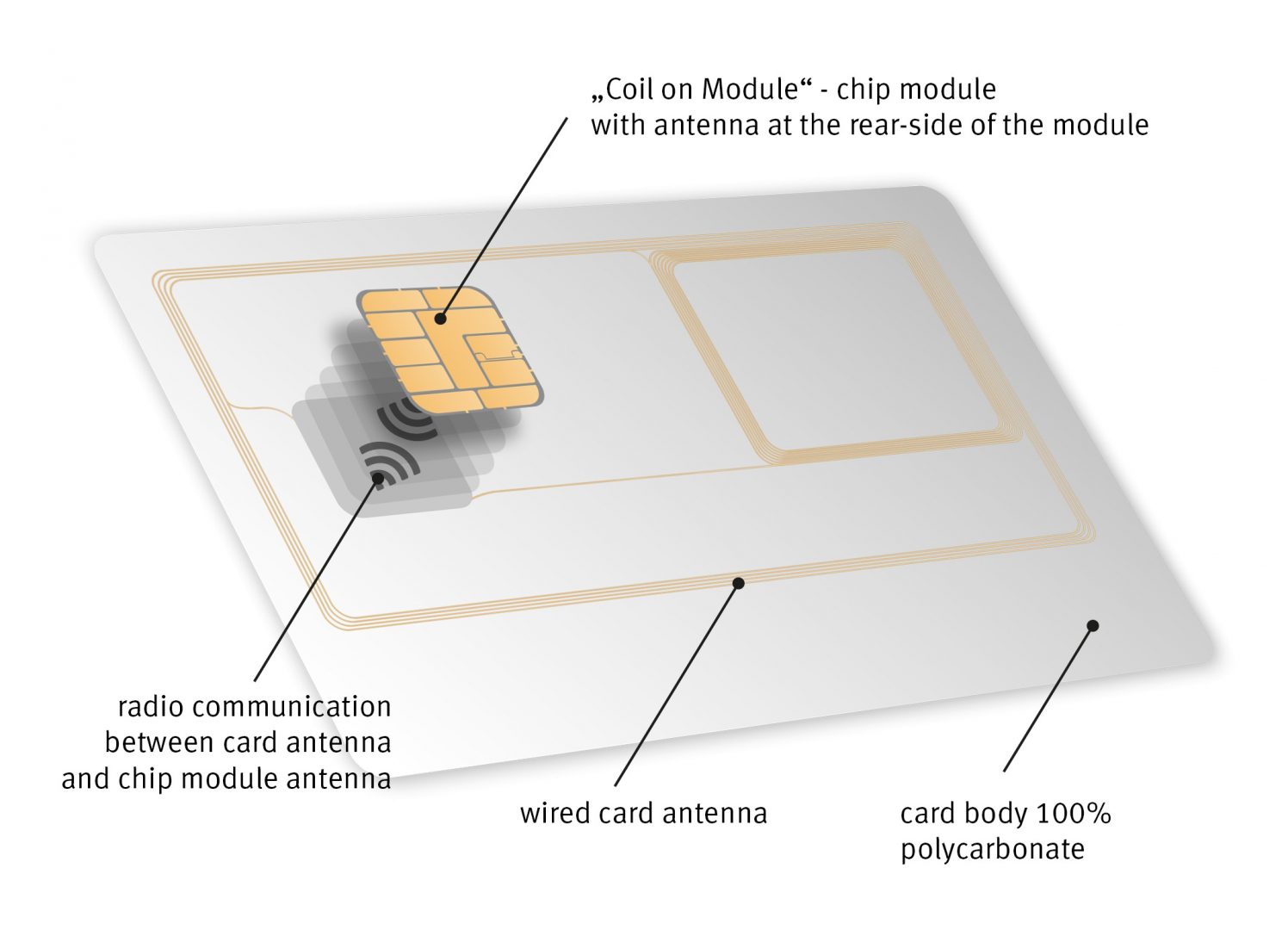 „Coil on Module“ - chip module
with antenna at the rear-side of the module

radio communication
between card antenna
and chip module antenna

wired card antenna

card body 100%
polycarbonate