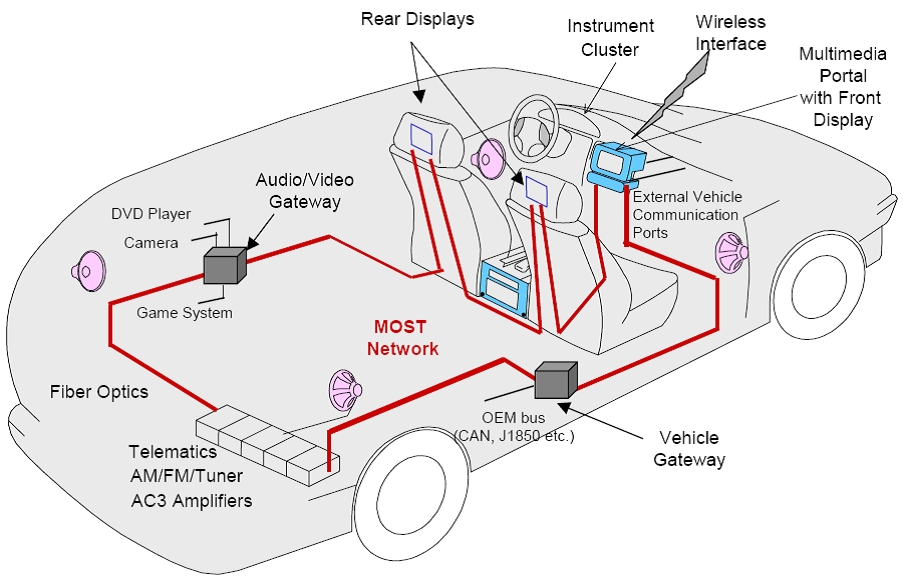 Rear Displays

Instrument Cluster

Wireless Interface

Multimedia Portal with Front Display

Audio/Video Gateway

DVD Player

Camera

Game System

External Vehicle Communication Ports

MOST Network

Fiber Optics

OEM bus (CAN, J1850 etc.)

Vehicle Gateway

Telematics AM/FM/Tuner AC3 Amplifiers