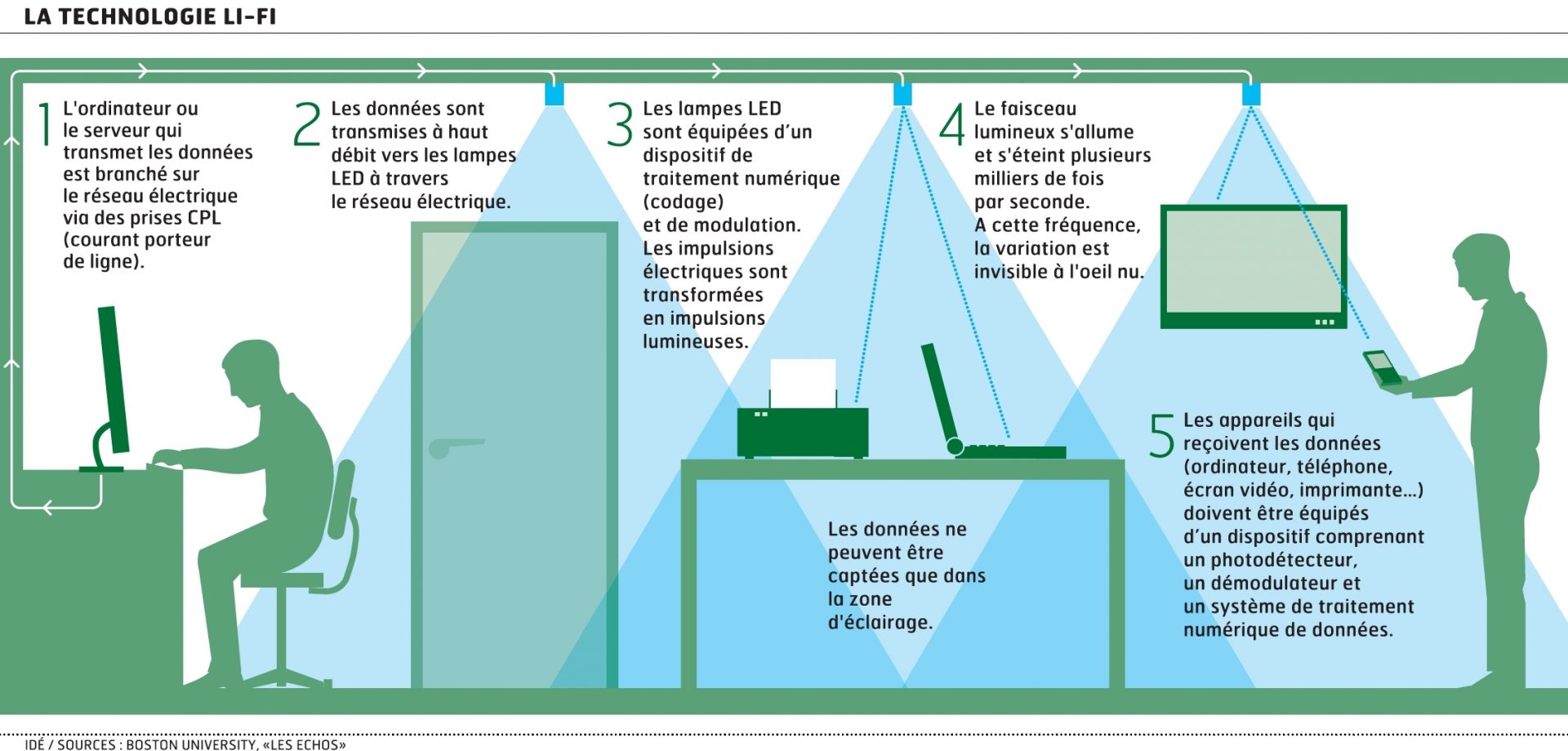 LA TECHNOLOGIE LI-FI

1 L'ordinateur ou le serveur qui transmet les données est branché sur le réseau électrique via des prises CPL (courant porteur de ligne).

2 Les données sont transmises à haut débit vers les lampes LED à travers le réseau électrique.

3 Les lampes LED sont équipées d'un dispositif de traitement numérique (codage) et de modulation. Les impulsions électriques sont transformées en impulsions lumineuses.

4 Le faisceau lumineux s'allume et s'éteint plusieurs milliers de fois par seconde. A cette fréquence, la variation est invisible à l'oeil nu.

Les données ne peuvent être captées que dans la zone d'éclairage.

5 Les appareils qui reçoivent les données (ordinateur, téléphone, écran vidéo, imprimante...) doivent être équipés d'un dispositif comprenant un photodétecteur, un démodulateur et un système de traitement numérique de données.

IDÉ / SOURCES : BOSTON UNIVERSITY, «LES ECHOS»