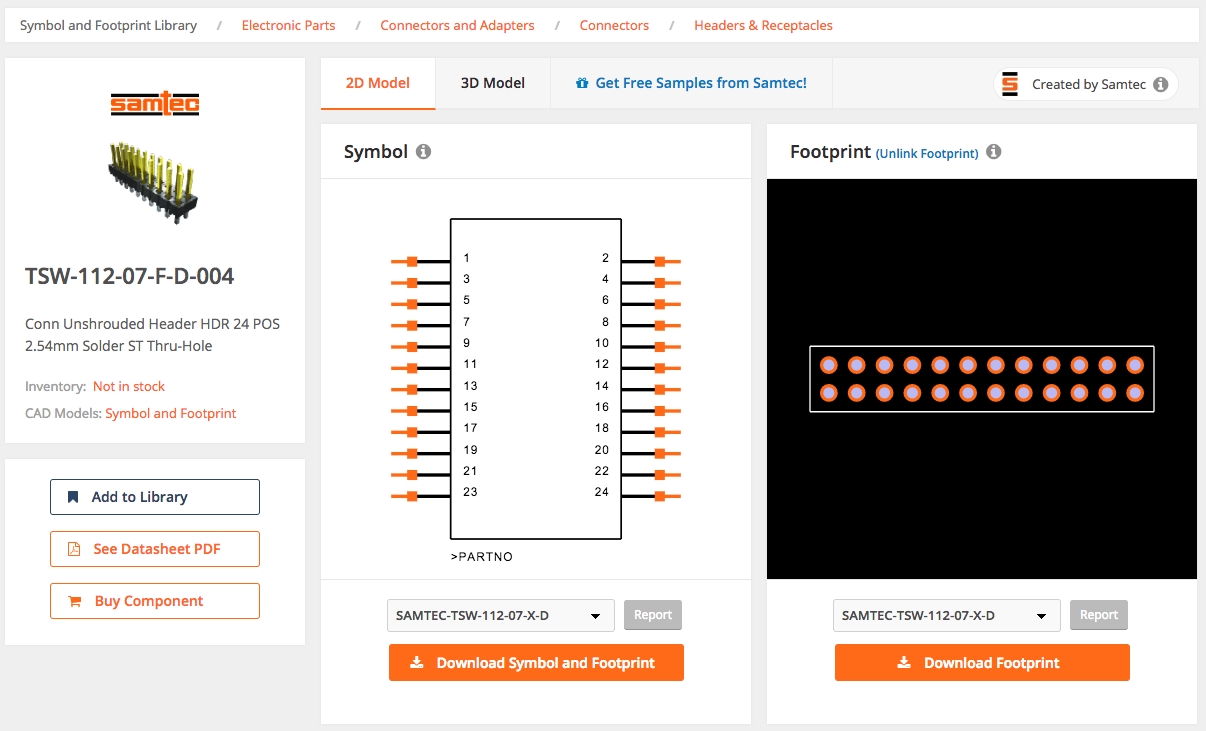 Symbol and Footprint Library / Electronic Parts / Connectors and Adapters / Connectors / Headers & Receptacles

samtec

TSW-112-07-F-D-004

Conn Unshrouded Header HDR 24 POS 2.54mm Solder ST Thru-Hole

Inventory: Not in stock

CAD Models: Symbol and Footprint

Add to Library

See Datasheet PDF

Buy Component

2D Model

3D Model

Get Free Samples from Samtec!

Created by Samtec

Symbol

1
3
5
7
9
11
13
15
17
19
21
23

2
4
6
8
10
12
14
16
18
20
22
24

>PARTNO

SAMTEC-TSW-112-07-X-D

Report

Download Symbol and Footprint

Footprint (Unlink Footprint)

SAMTEC-TSW-112-07-X-D

Report

Download Footprint