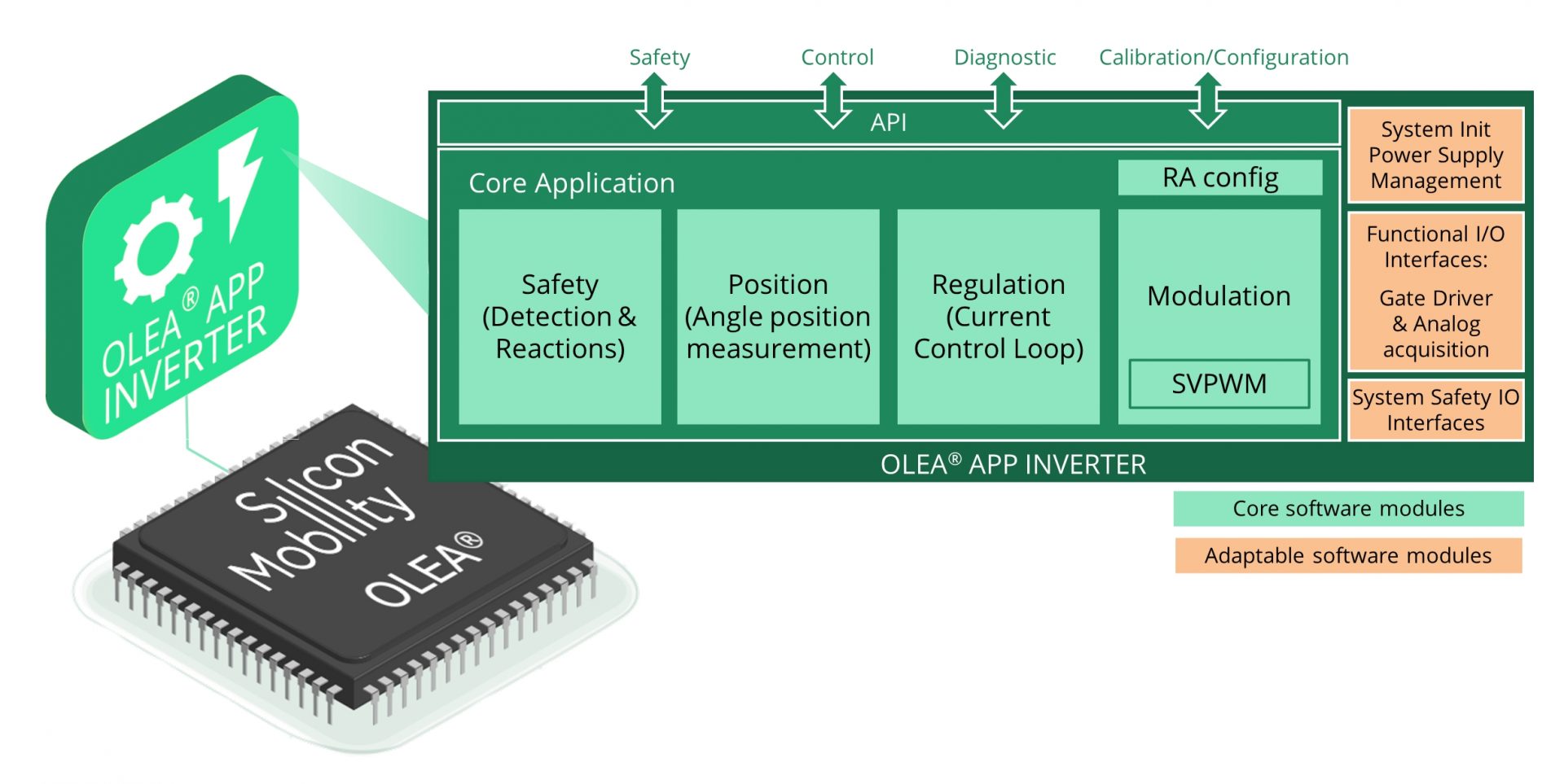 OLEA® APP INVERTER

Silicon Mobility OLEA®

Safety Control Diagnostic Calibration/Configuration

API

Core Application

RA config

Safety (Detection & Reactions)

Position (Angle position measurement)

Regulation (Current Control Loop)

Modulation

SVPWM

System Init Power Supply Management

Functional I/O Interfaces:

Gate Driver & Analog acquisition

System Safety IO Interfaces

OLEA® APP INVERTER

Core software modules

Adaptable software modules