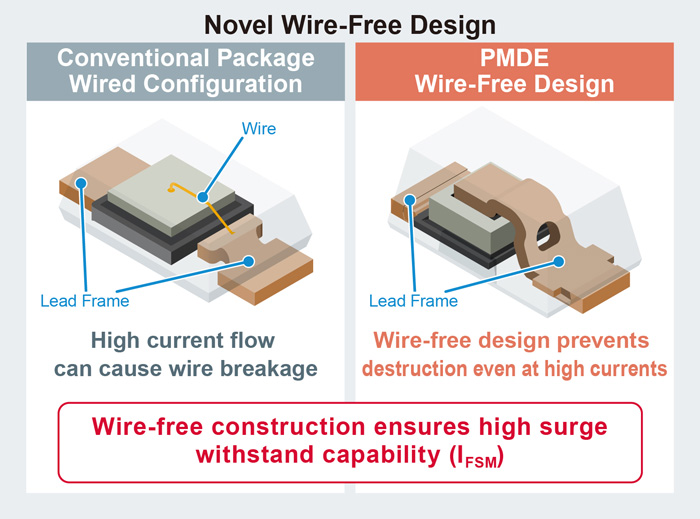 Novel Wire-Free Design

Conventional Package
Wired Configuration

Wire

Lead Frame

High current flow can cause wire breakage

PMDE
Wire-Free Design

Lead Frame

Wire-free design prevents destruction even at high currents

Wire-free construction ensures high surge withstand capability ($I_{FSM}$)